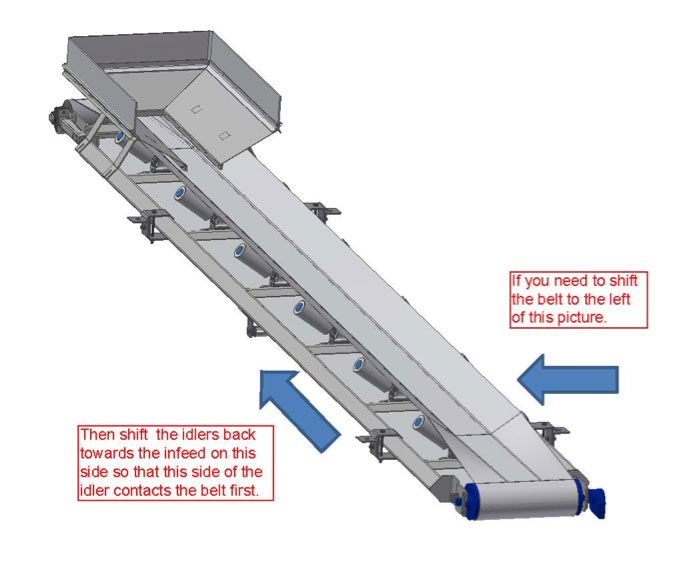 If you need to shift the belt to the left of this picture.

Then shift the idlers back towards the infeed on this side so that this side of the idler contacts the belt first.